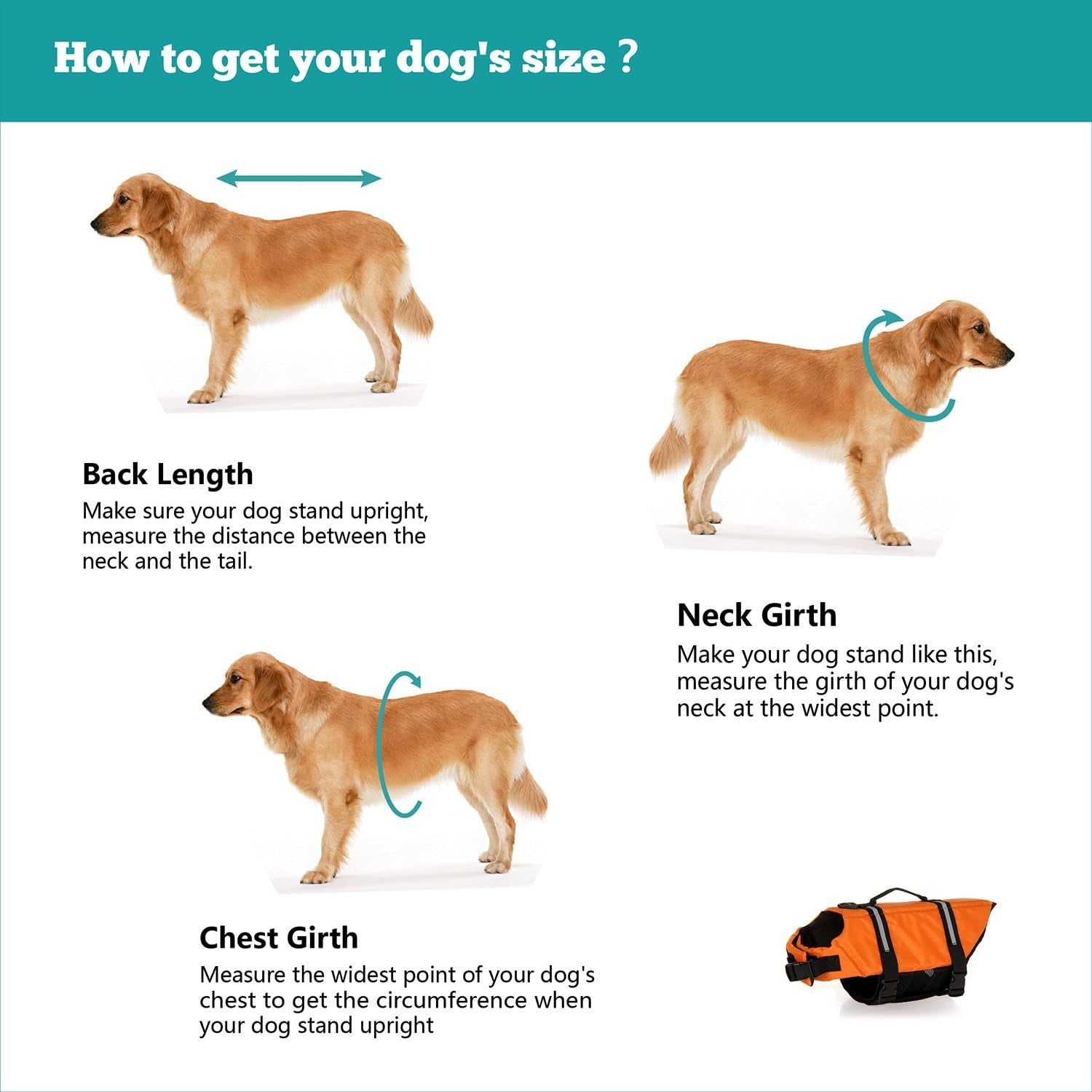 How to get your dog's size ?

Back Length
Make sure your dog stand upright, measure the distance between the neck and the tail.

Neck Girth
Make your dog stand like this, measure the girth of your dog's neck at the widest point.

Chest Girth
Measure the widest point of your dog's chest to get the circumference when your dog stand upright