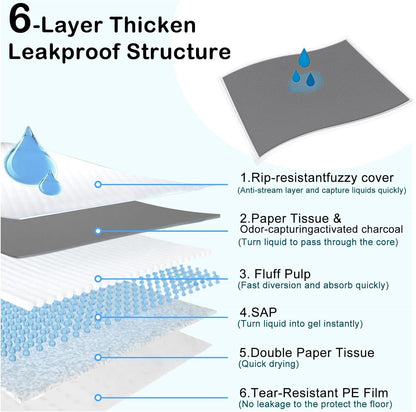 6-Layer Thicken Leakproof Structure

1.Rip-resistantfuzzy cover
(Anti-stream layer and capture liquids quickly)

2.Paper Tissue & Odor-capturingactivated charcoal
(Turn liquid to pass through the core)

3. Fluff Pulp
(Fast diversion and absorb quickly)

4.SAP
(Turn liquid into gel instantly)

5.Double Paper Tissue
(Quick drying)

6.Tear-Resistant PE Film
(No leakage to the protect the floor)