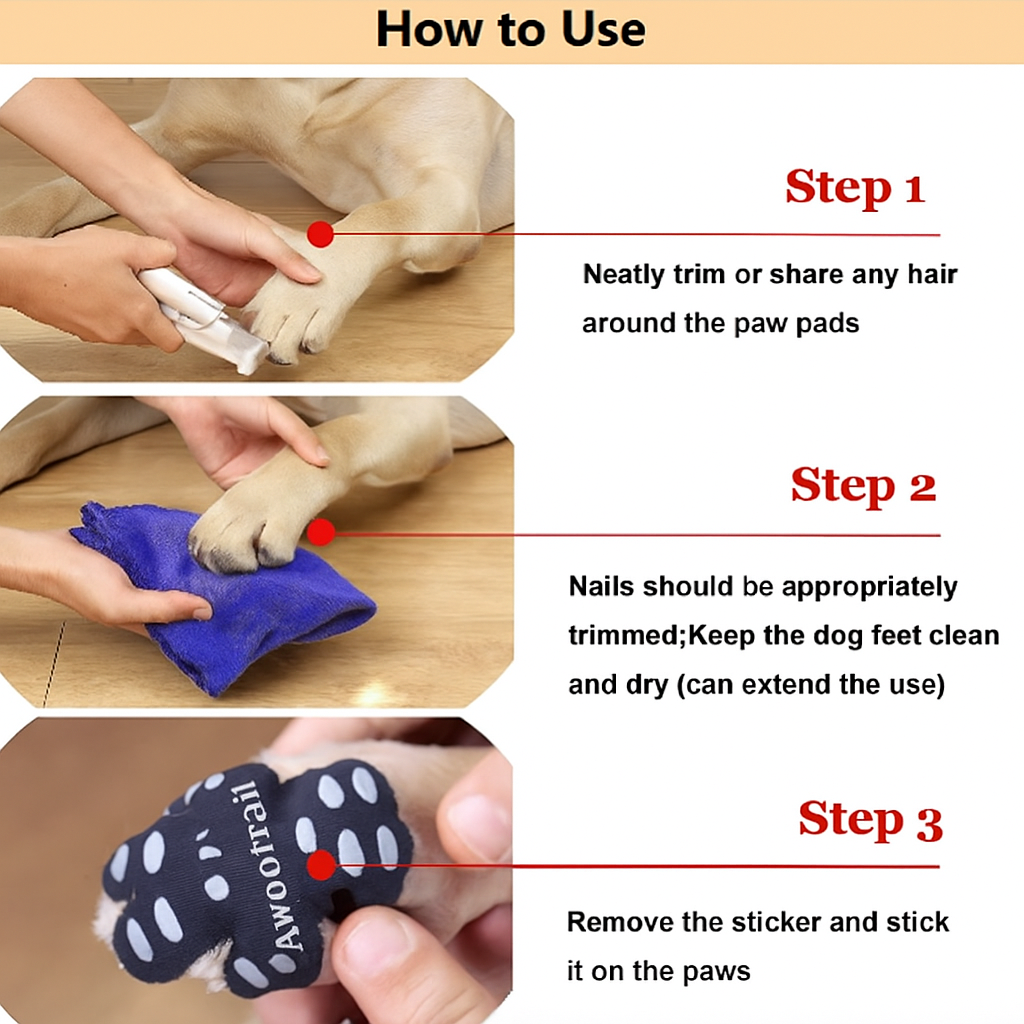 How to Use

Step 1

Neatly trim or share any hair around the paw pads

Step 2

Nails should be appropriately trimmed;Keep the dog feet clean and dry (can extend the use)

Awoofrail

Step 3

Remove the sticker and stick it on the paws